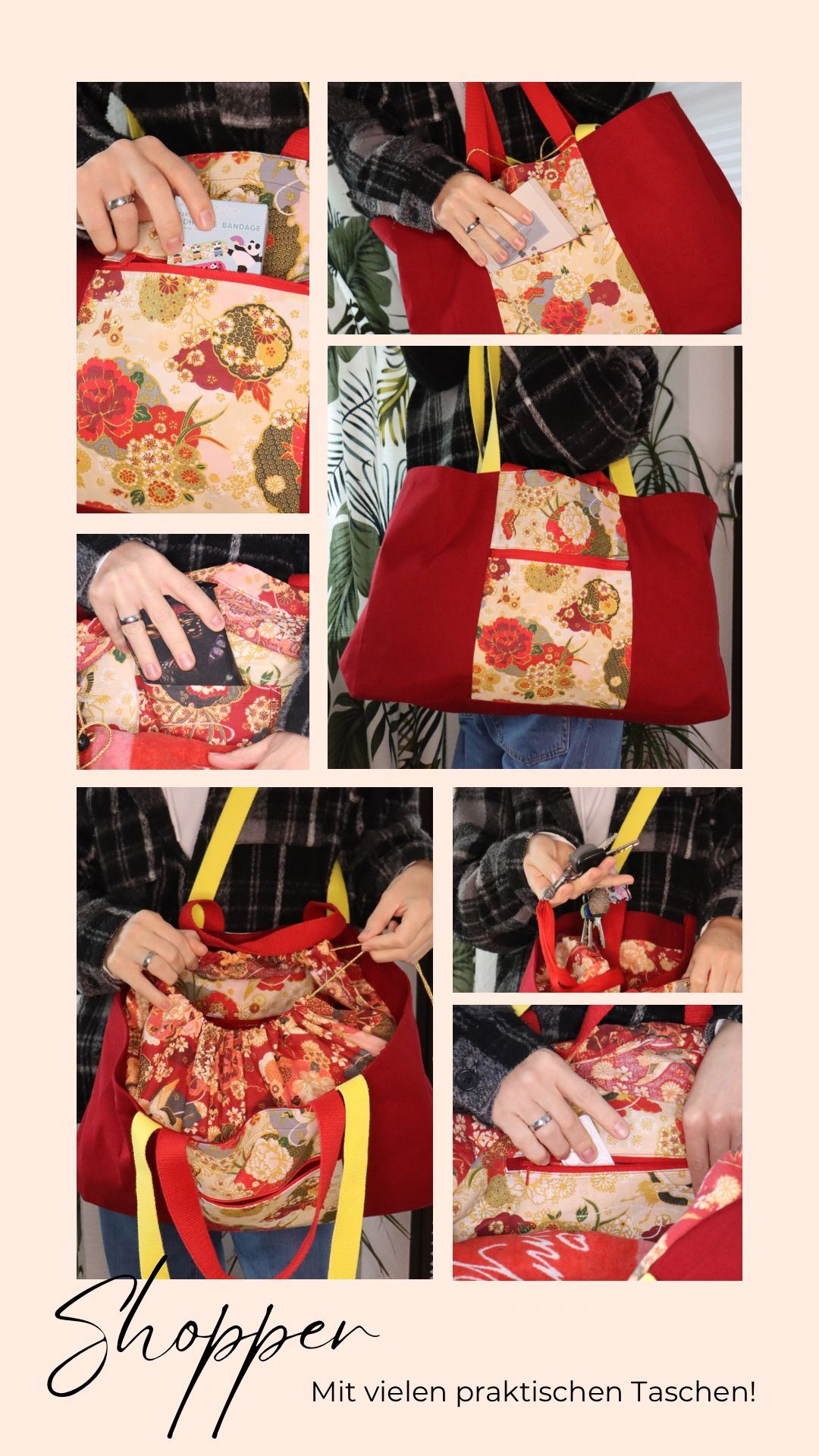 BANDAGE

Shopper

Mit vielen praktischen Taschen!